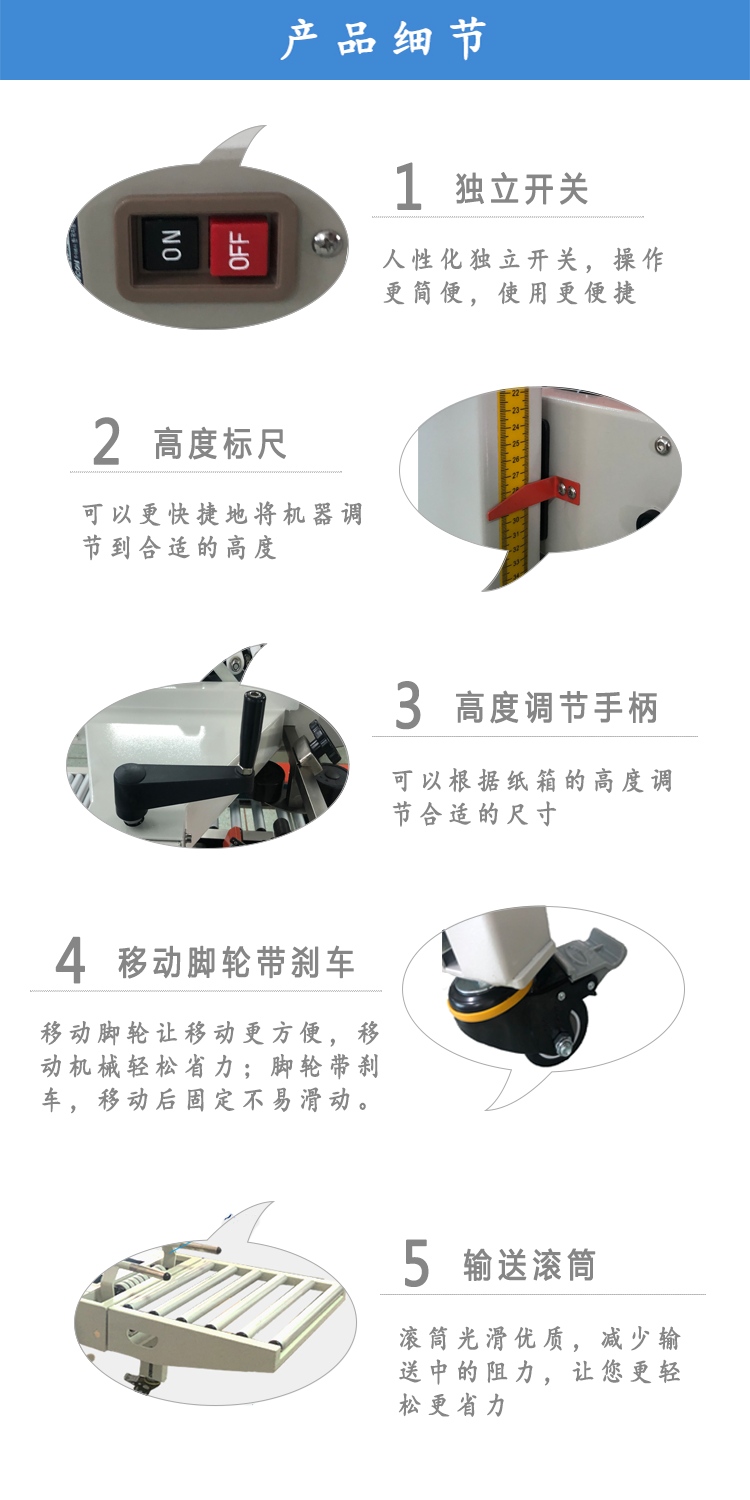 产品细节

ON OFF

1 独立开关

人性化独立开关，操作更简便，使用更便捷

2 高度标尺

可以更快捷地将机器调节到合适的高度

3 高度调节手柄

可以根据纸箱的高度调节合适的尺寸

4 移动脚轮带刹车

移动脚轮让移动更方便，移动机械轻松省力；脚轮带刹车，移动后固定不易滑动。

5 输送滚筒

滚筒光滑优质，减少输送中的阻力，让您更轻松更省力