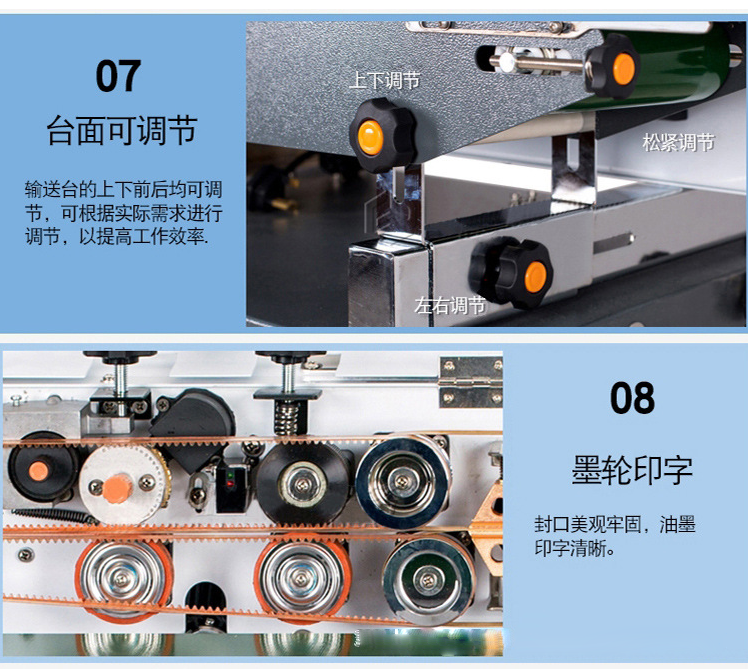 07

台面可调节

输送台的上下前后均可调节，可根据实际需求进行调节，以提高工作效率.

上下调节

松紧调节

左右调节

08

墨轮印字

封口美观牢固，油墨印字清晰。